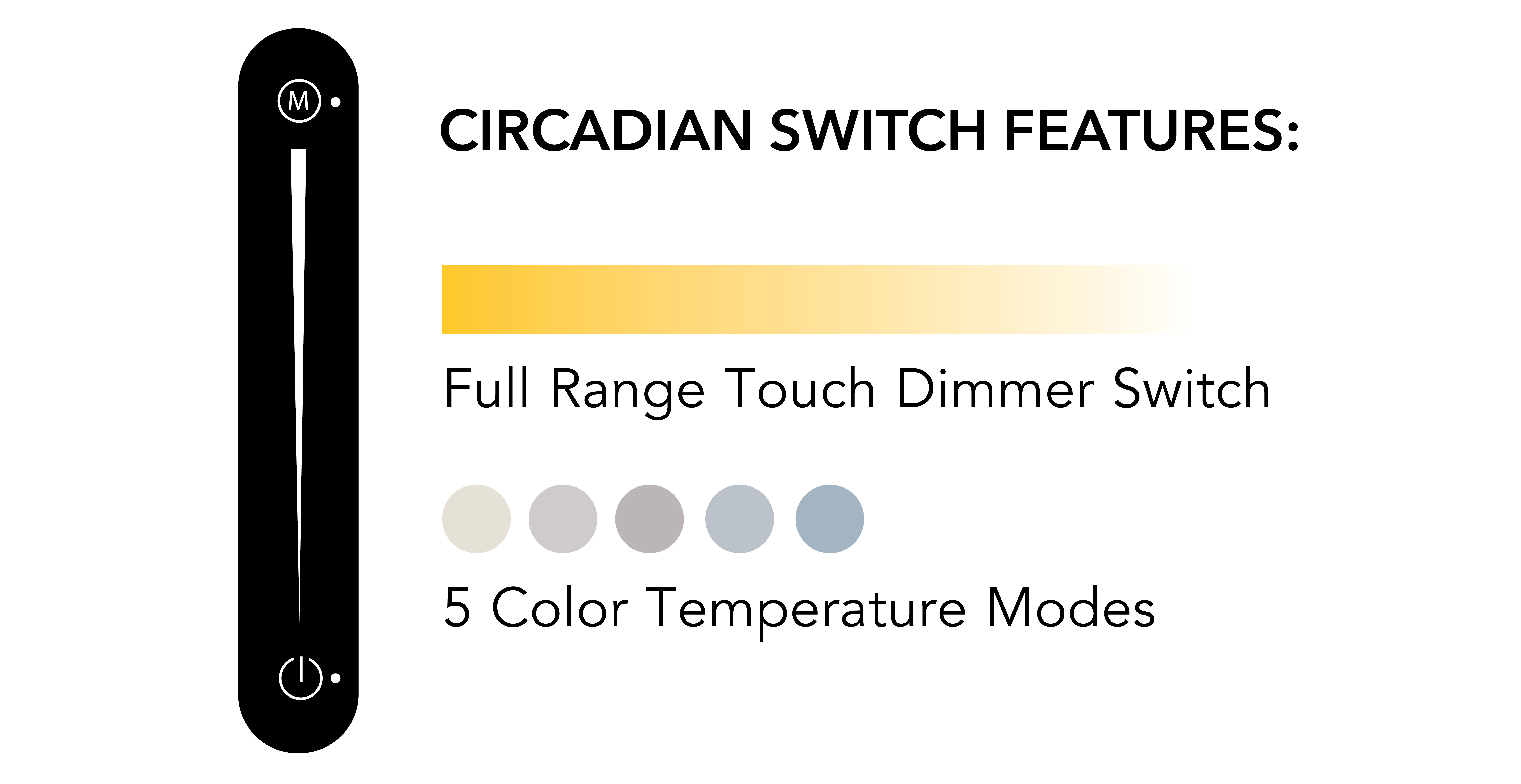 M

CIRCADIAN SWITCH FEATURES:

Full Range Touch Dimmer Switch

5 Color Temperature Modes