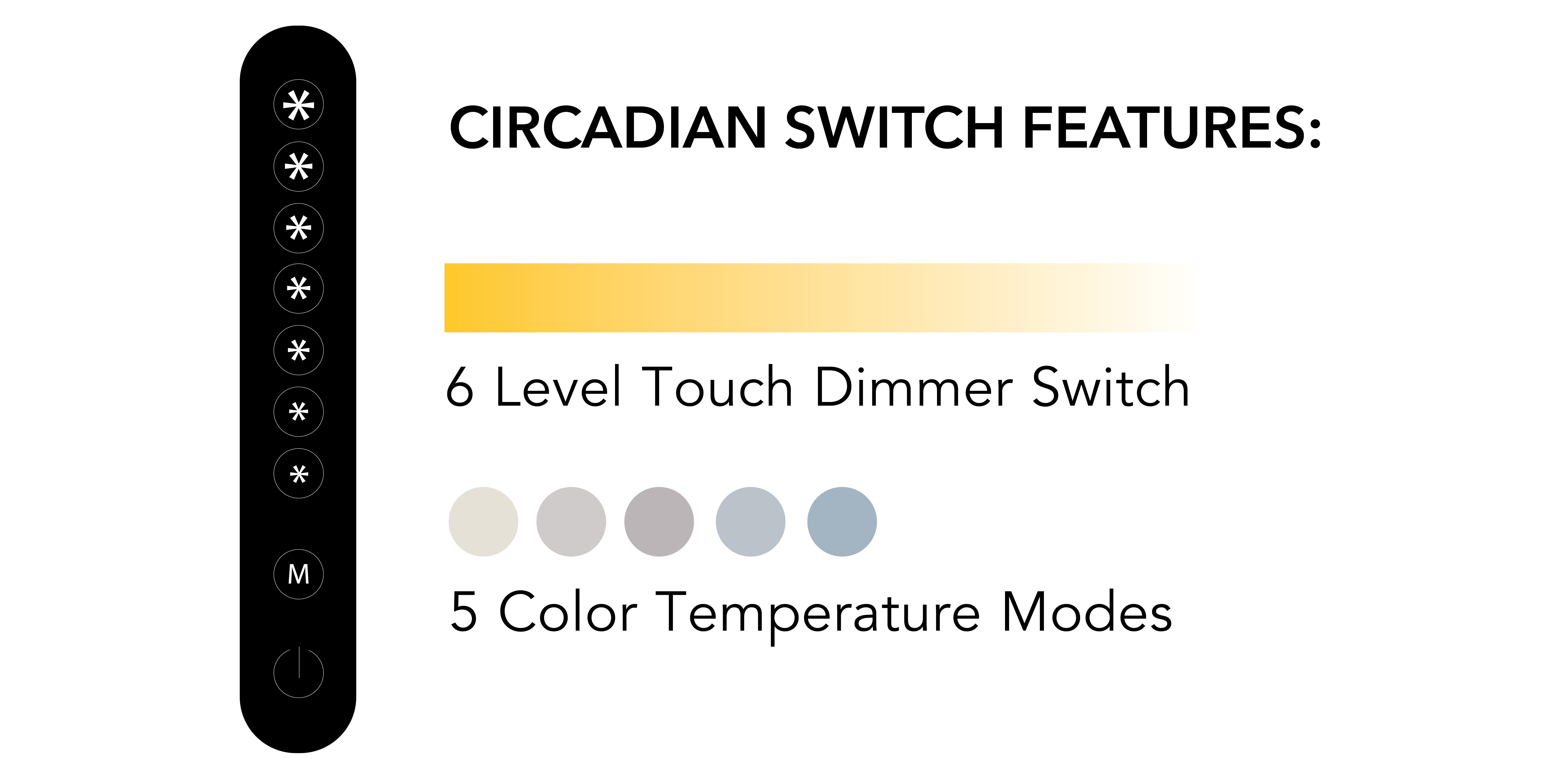 M

CIRCADIAN SWITCH FEATURES:

6 Level Touch Dimmer Switch

5 Color Temperature Modes